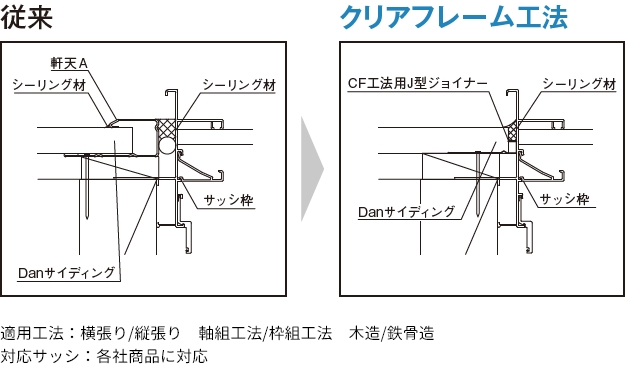 従来

軒天A
シーリング材
シーリング材
サッシ枠
Danサイディング

クリアフレーム工法

CF工法用J型ジョイナー
シーリング材
サッシ枠
Danサイディング

適用工法：横張り/縦張り　軸組工法/枠組工法　木造/鉄骨造
対応サッシ：各社商品に対応